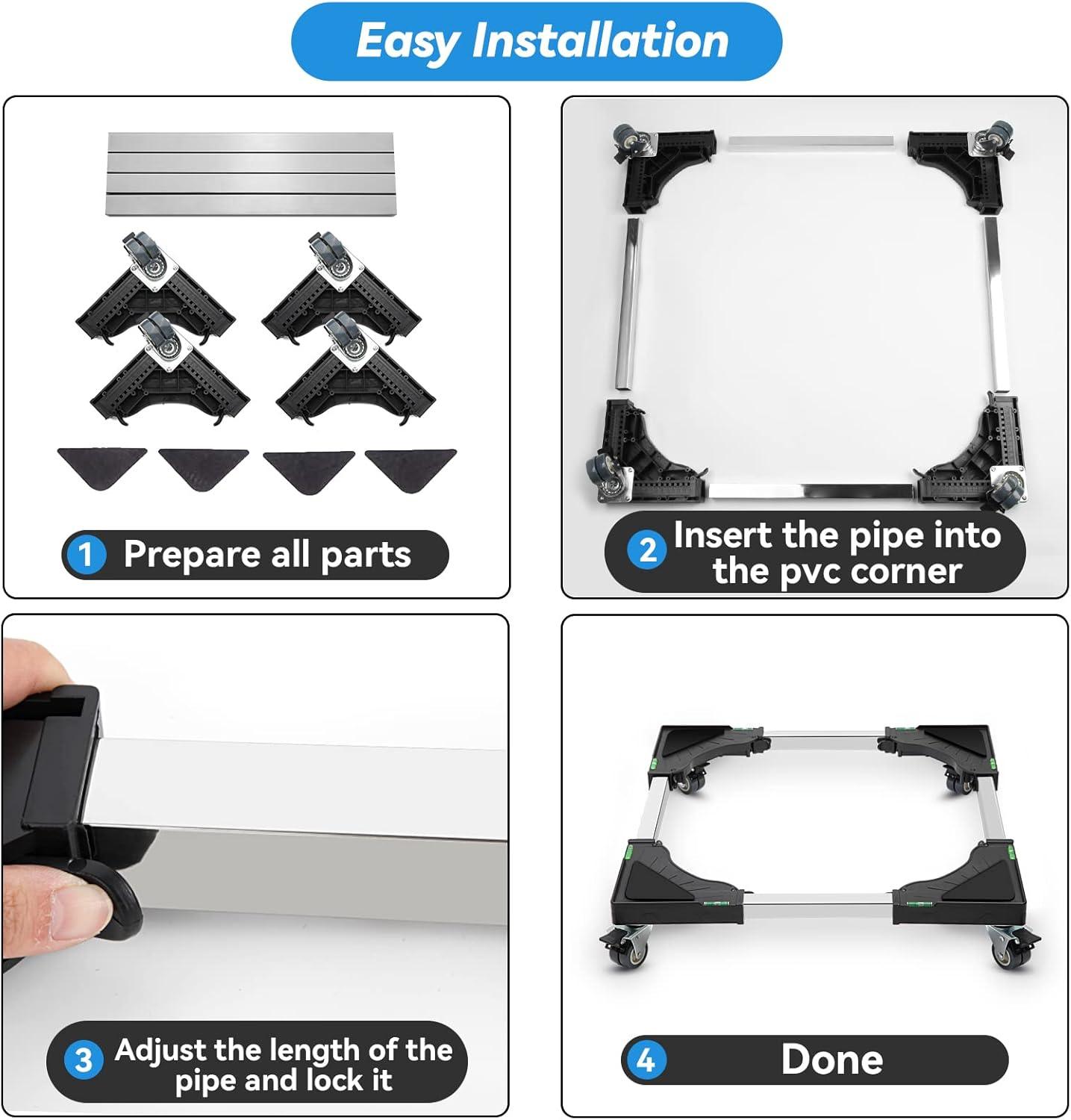 Easy Installation

1 Prepare all parts

2 Insert the pipe into the pvc corner

3 Adjust the length of the pipe and lock it

4 Done