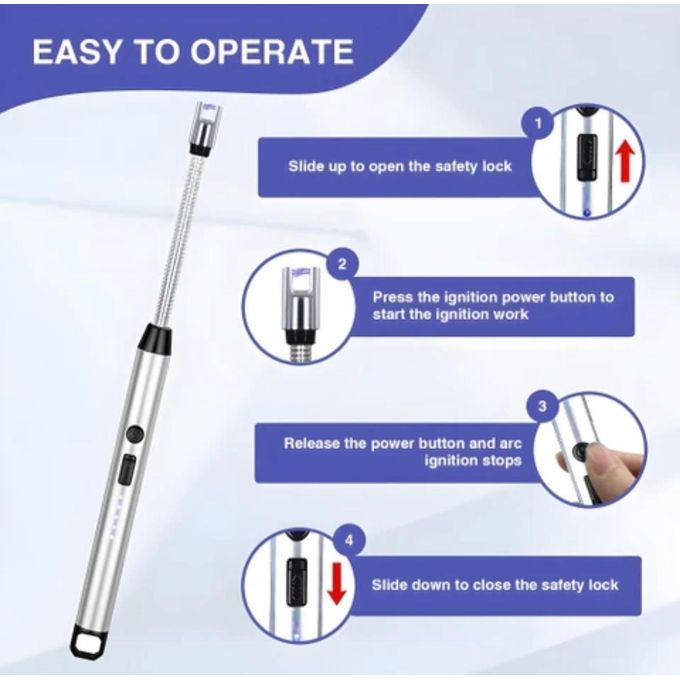 EASY TO OPERATE

1

Slide up to open the safety lock

2

Press the ignition power button to start the ignition work

3

Release the power button and arc ignition stops

4

Slide down to close the safety lock