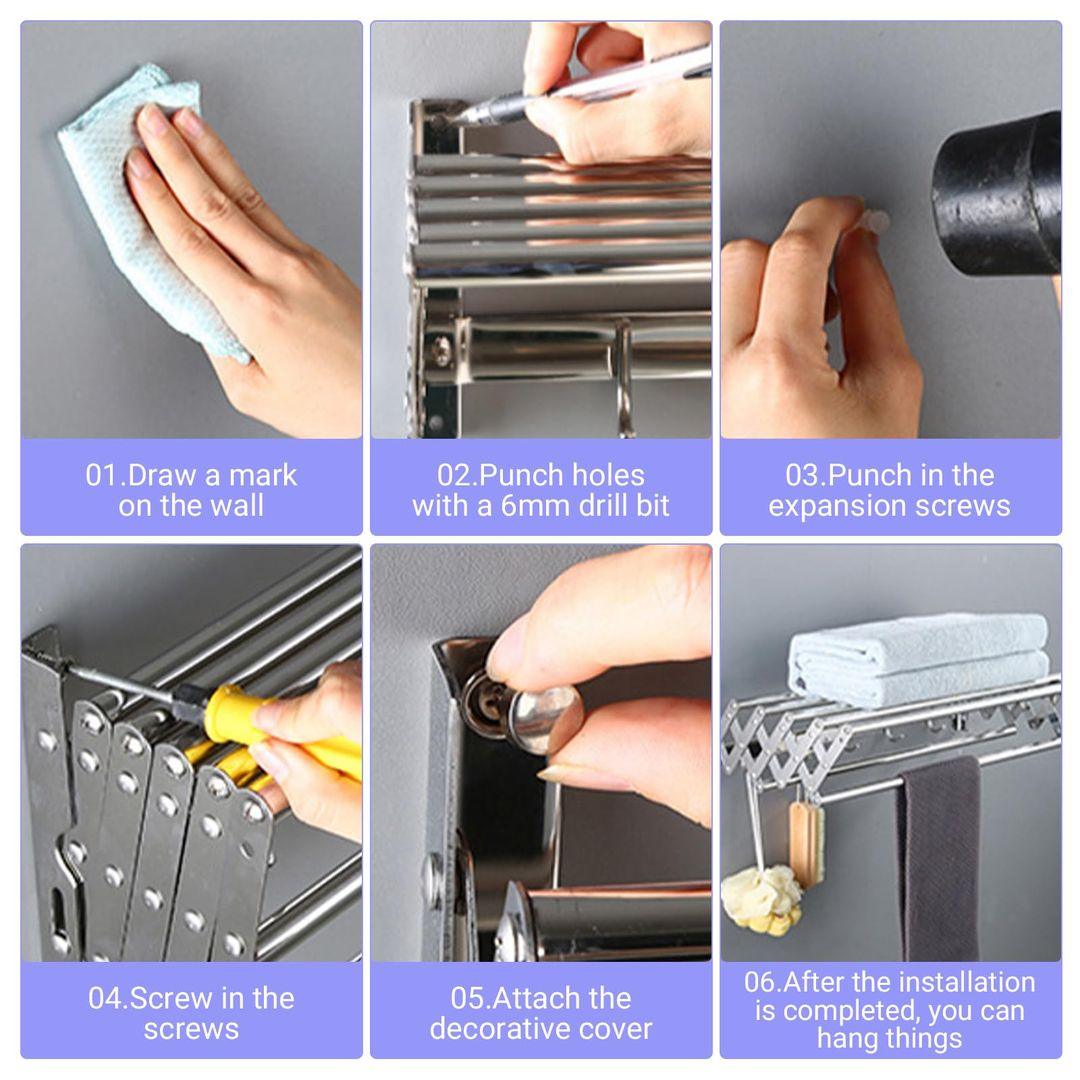 01.Draw a mark on the wall

02.Punch holes with a 6mm drill bit

03.Punch in the expansion screws

04.Screw in the screws

05.Attach the decorative cover

06.After the installation is completed, you can hang things