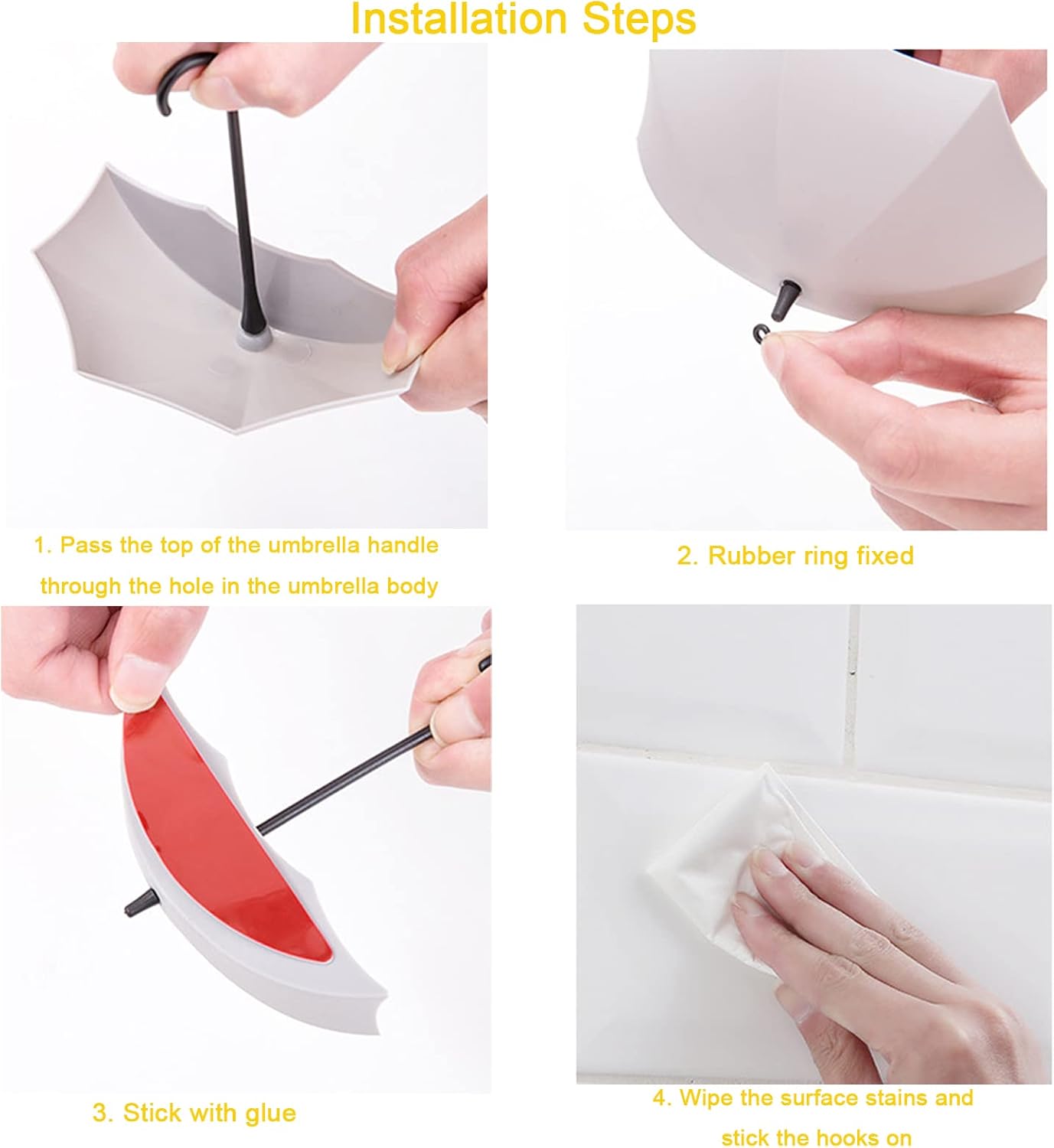 Installation Steps

1. Pass the top of the umbrella handle through the hole in the umbrella body

2. Rubber ring fixed

3. Stick with glue

4. Wipe the surface stains and stick the hooks on