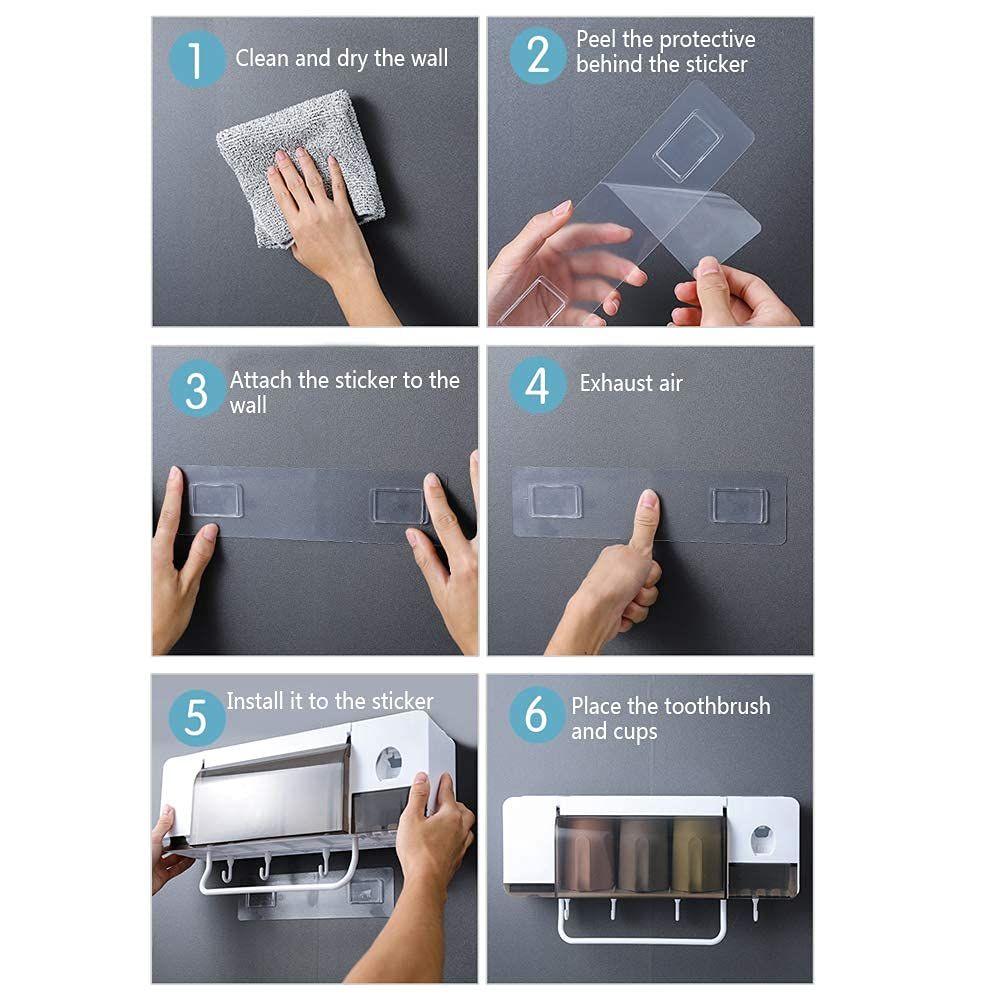 1 Clean and dry the wall

2 Peel the protective behind the sticker

3 Attach the sticker to the wall

4 Exhaust air

5 Install it to the sticker

6 Place the toothbrush and cups