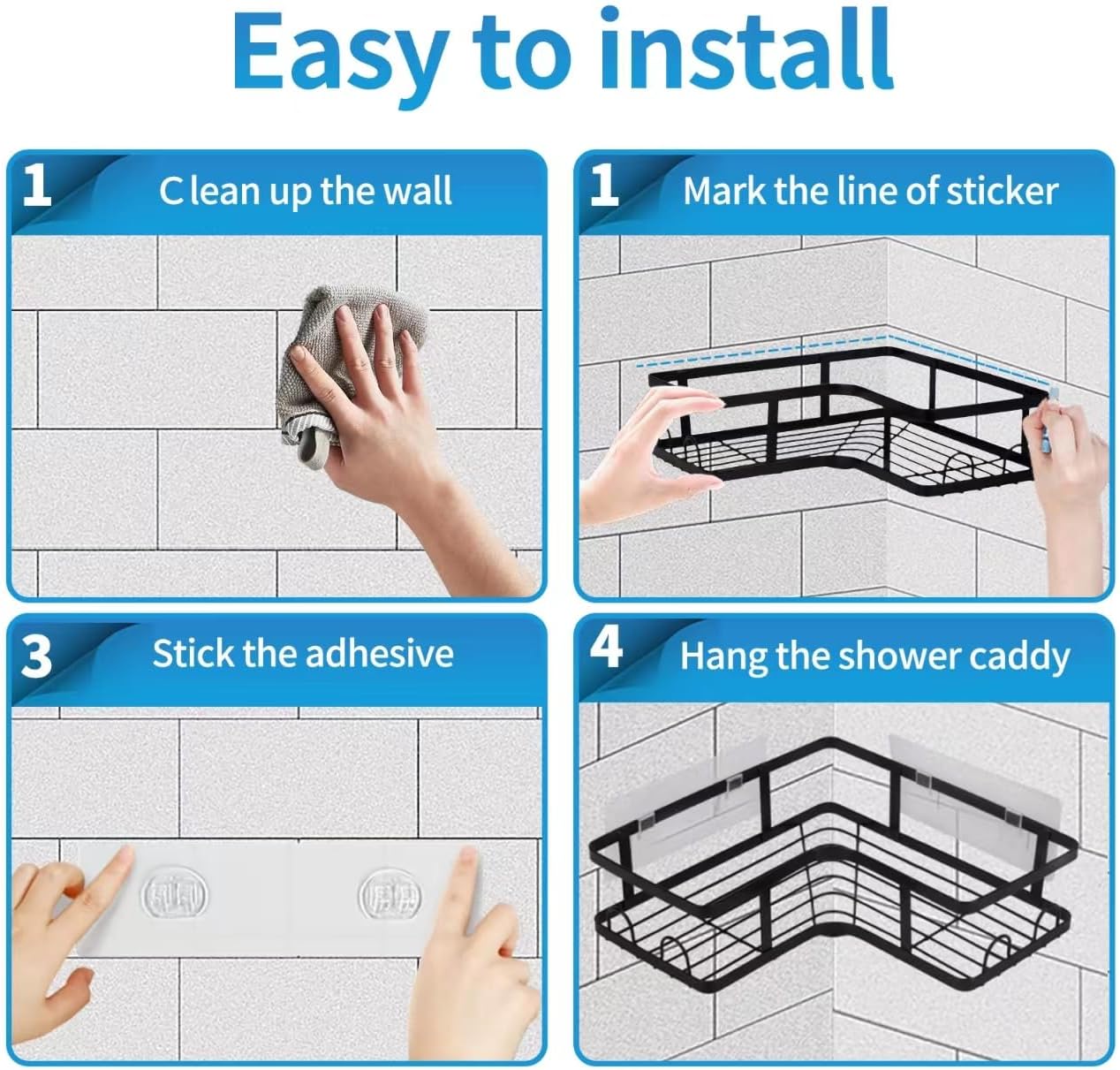 Easy to install

1 C lean up the wall

1 Mark the line of sticker

3 Stick the adhesive

4 Hang the shower caddy