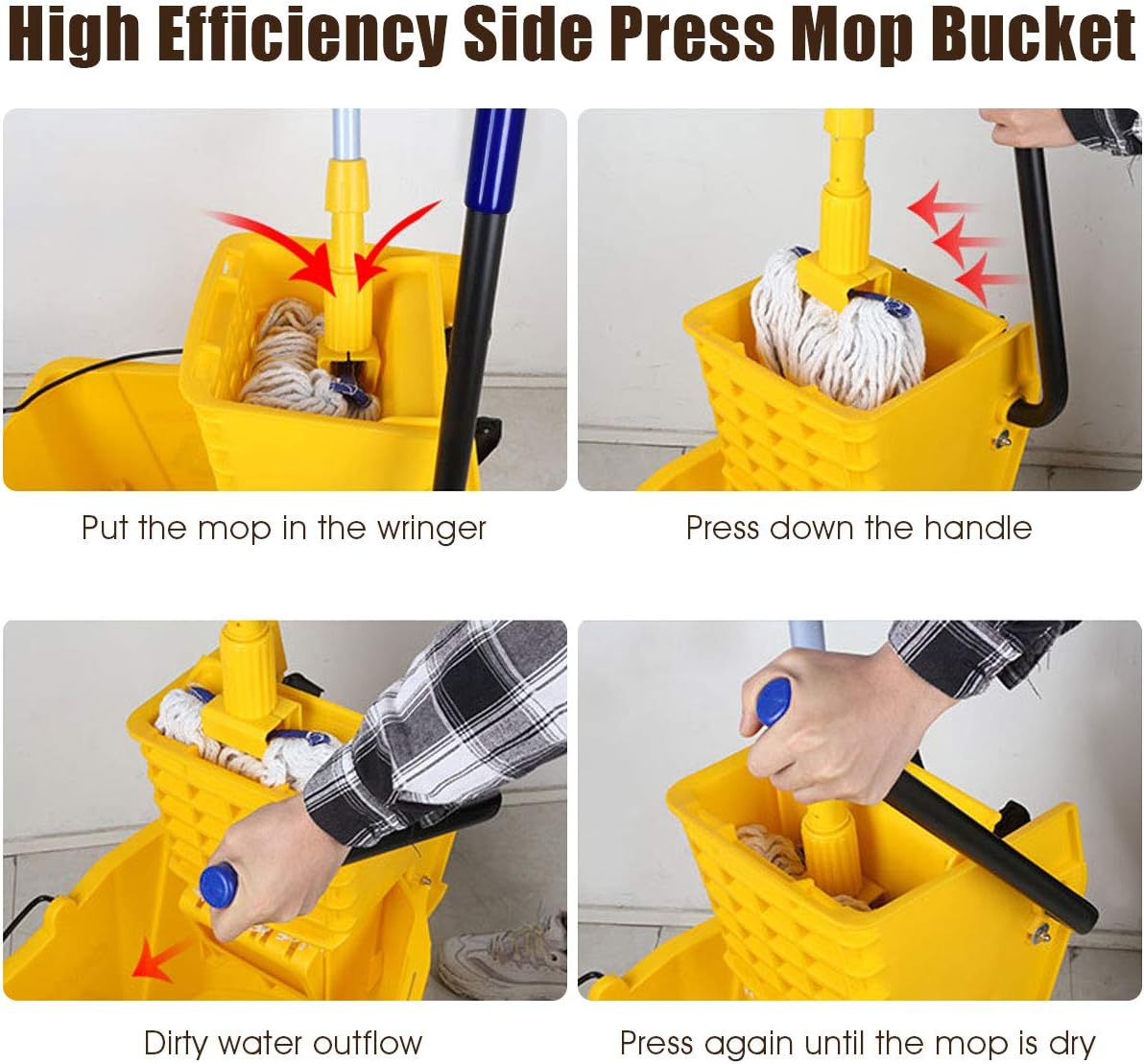 High Efficiency Side Press Mop Bucket

Put the mop in the wringer

Press down the handle

Dirty water outflow

Press again until the mop is dry